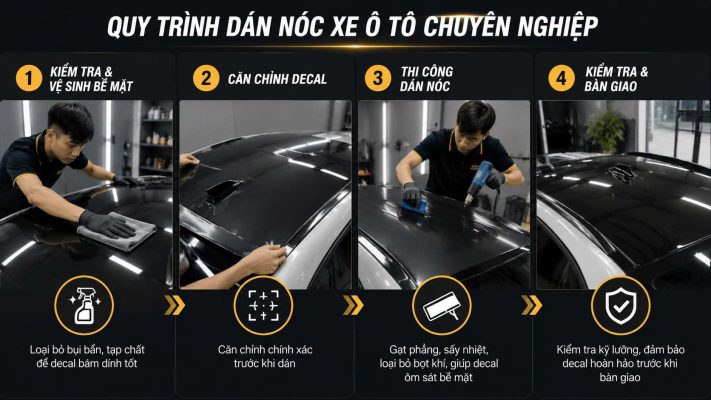 QUY TRÌNH DÁN NÓC XE Ô TÔ CHUYÊN NGHIỆP

1 KIỂM TRA & VỆ SINH BỀ MẶT

Loại bỏ bụi bẩn, tạp chất để decal bám dính tốt

2 CĂN CHỈNH DECAL

Căn chỉnh chính xác trước khi dán

3 THI CÔNG DÁN NÓC

Gạt phẳng, sấy nhiệt, loại bỏ bọt khí, giúp decal ôm sát bề mặt

4 KIỂM TRA & BÀN GIAO

Kiểm tra kỹ lưỡng, đảm bảo decal hoàn hảo trước khi bàn giao